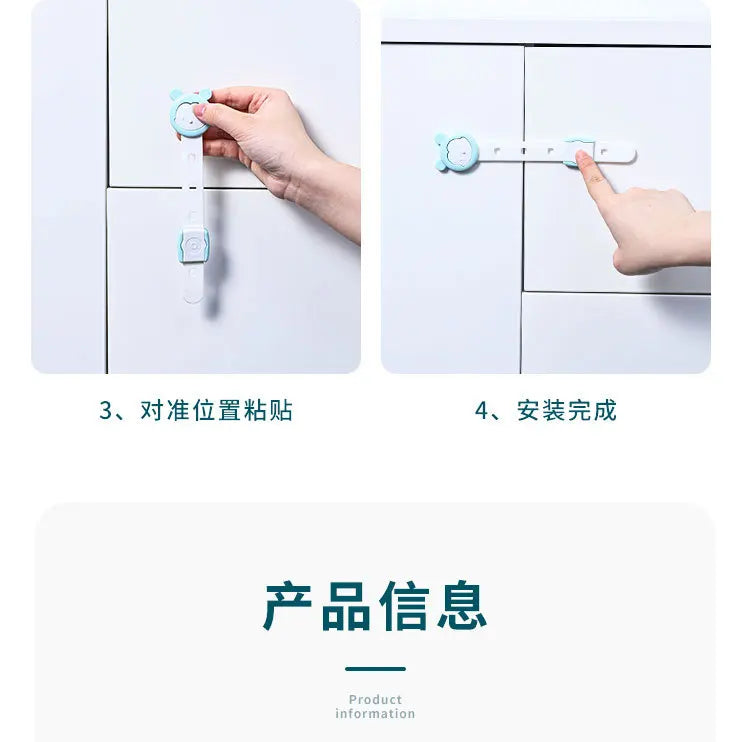 3、对准位置粘贴

4、安装完成

产品信息

Product
information